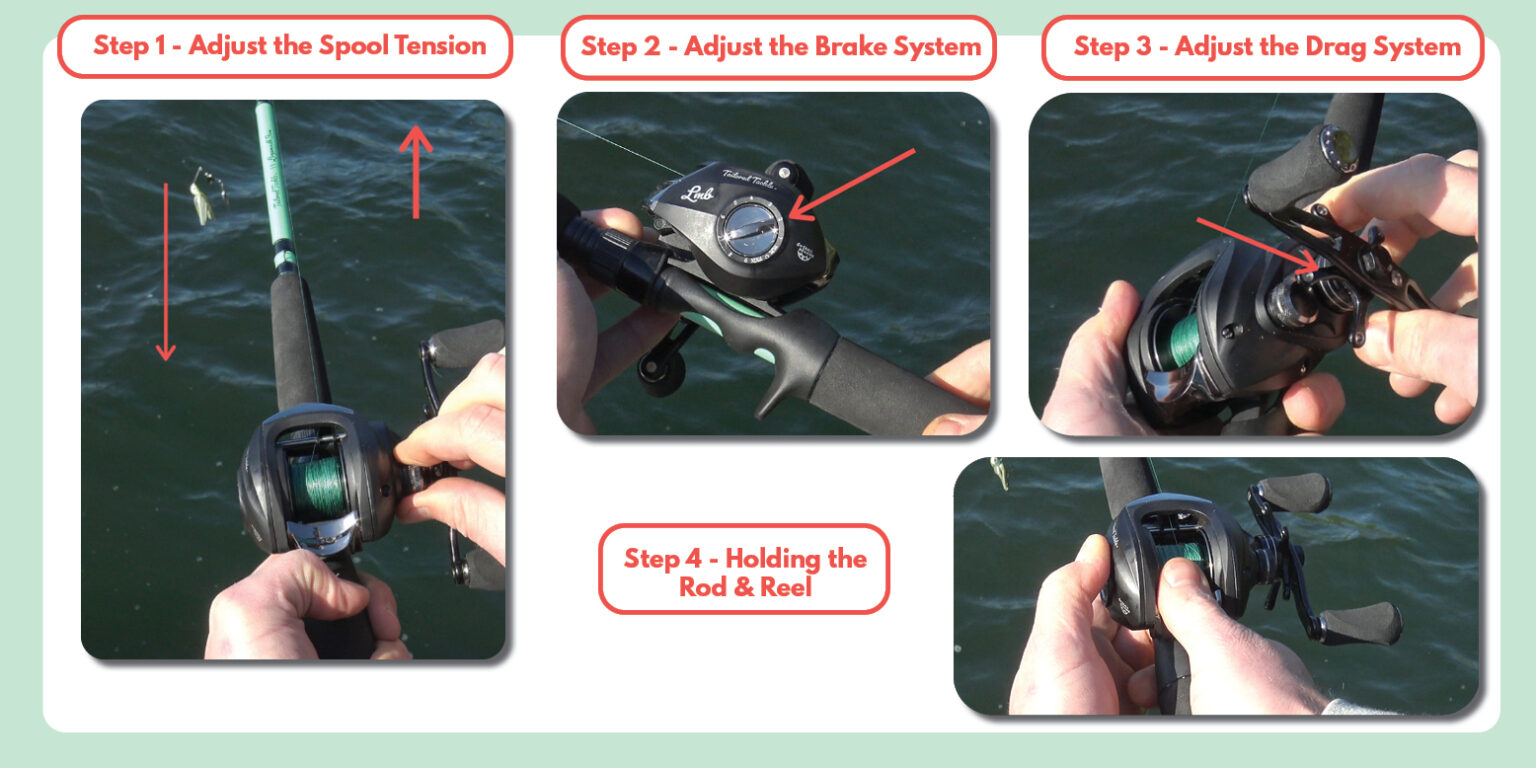 Step 1 - Adjust the Spool Tension

Step 2 - Adjust the Brake System

Step 3 - Adjust the Drag System

Tailored Tackle

Lmb

Step 4 - Holding the Rod & Reel