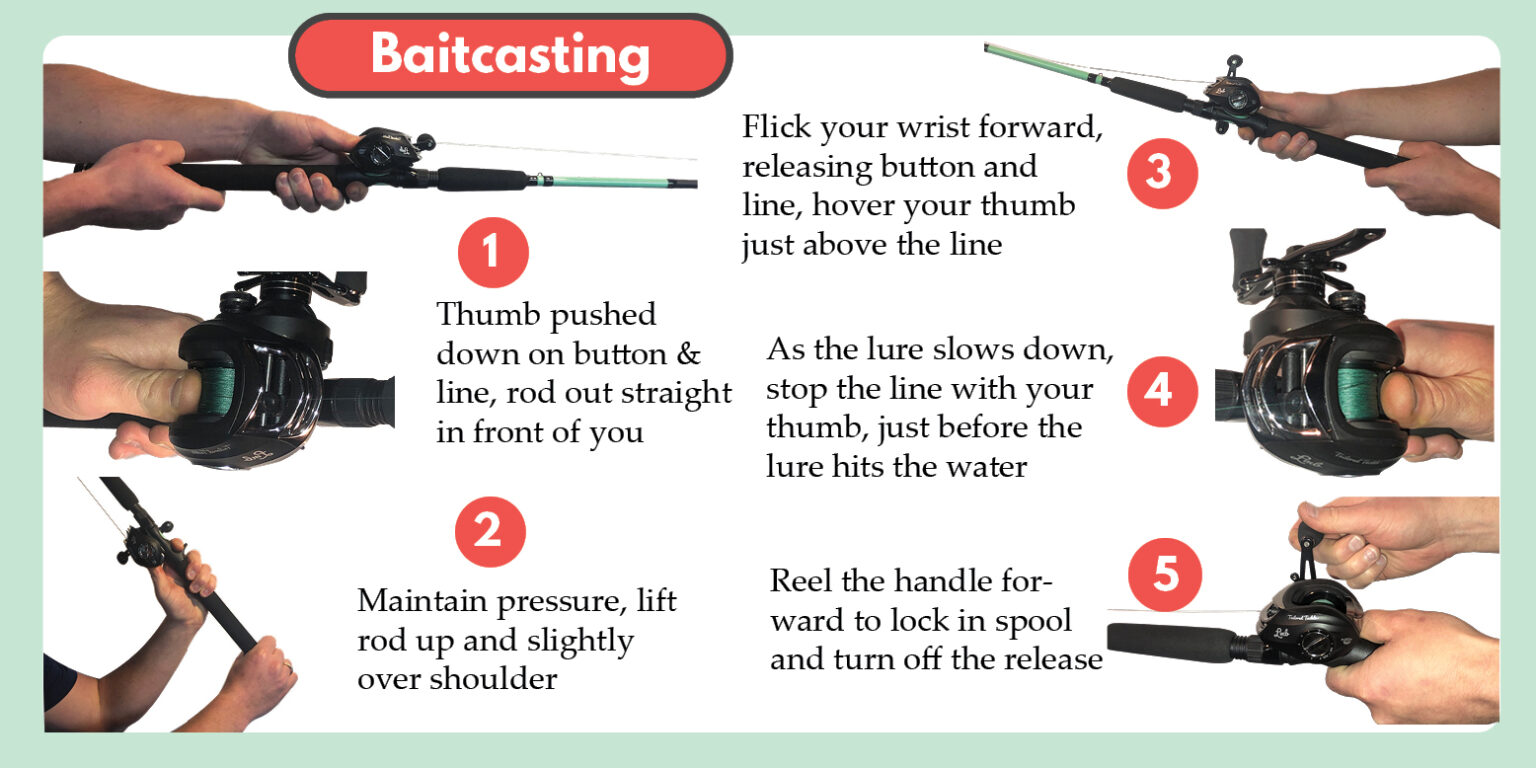 Baitcasting

1

Thumb pushed down on button & line, rod out straight in front of you

2

Maintain pressure, lift rod up and slightly over shoulder

Flick your wrist forward, releasing button and line, hover your thumb just above the line

3

As the lure slows down, stop the line with your thumb, just before the lure hits the water

4

Reel the handle forward to lock in spool and turn off the release

5